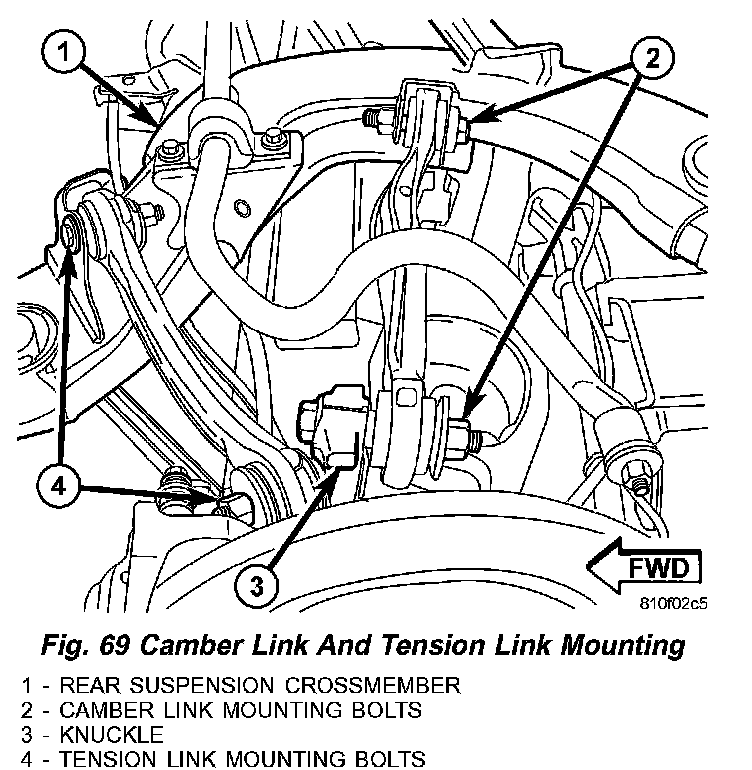 1
2
4
3
FWD
810f02c5

Fig. 69 Camber Link And Tension Link Mounting

1 - REAR SUSPENSION CROSSMEMBER
2 - CAMBER LINK MOUNTING BOLTS
3 - KNUCKLE
4 - TENSION LINK MOUNTING BOLTS