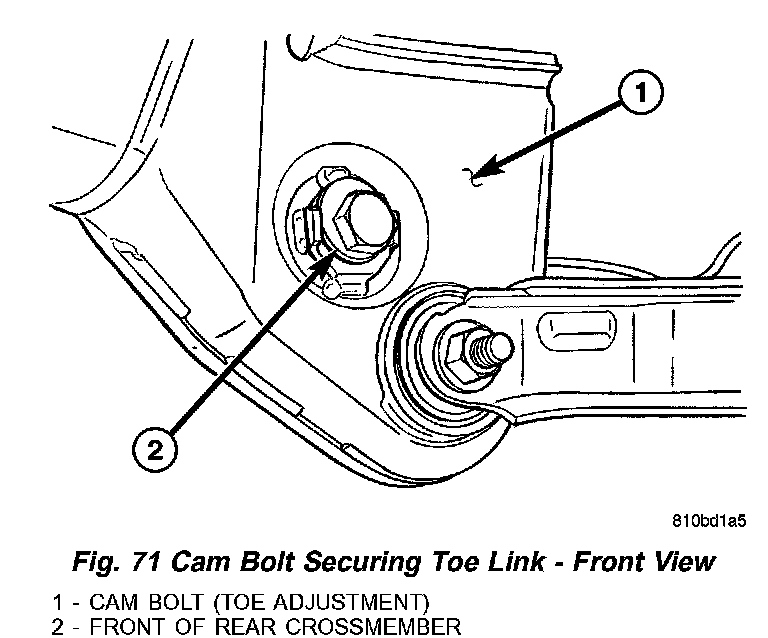 1

2

810bd1a5

Fig. 71 Cam Bolt Securing Toe Link - Front View

1 - CAM BOLT (TOE ADJUSTMENT)
2 - FRONT OF REAR CROSSMEMBER