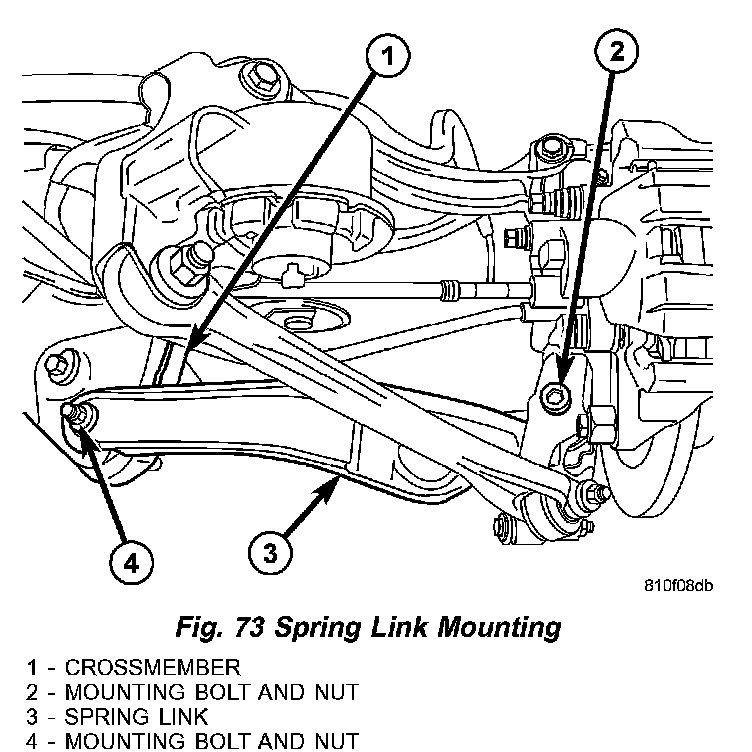 1

2

4

3

810f08db

Fig. 73 Spring Link Mounting

1 - CROSSMEMBER
2 - MOUNTING BOLT AND NUT
3 - SPRING LINK
4 - MOUNTING BOLT AND NUT