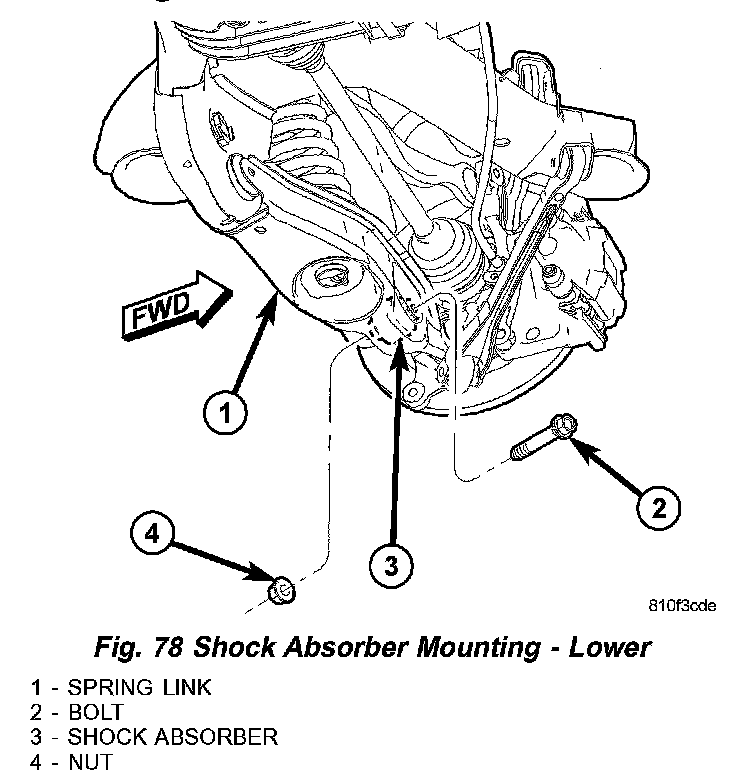 FWD

1

2

3

4

810f3cde

Fig. 78 Shock Absorber Mounting - Lower

1 - SPRING LINK
2 - BOLT
3 - SHOCK ABSORBER
4 - NUT