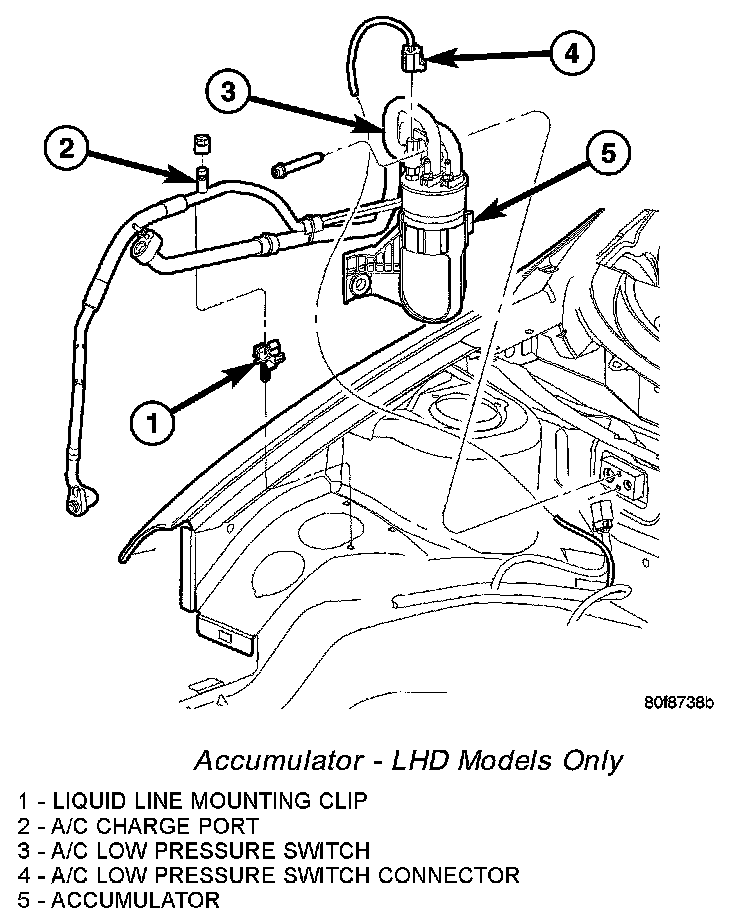 4

3

2

5

1

80f8738b

Accumulator - LHD Models Only

1 - LIQUID LINE MOUNTING CLIP
2 - A/C CHARGE PORT
3 - A/C LOW PRESSURE SWITCH
4 - A/C LOW PRESSURE SWITCH CONNECTOR
5 - ACCUMULATOR