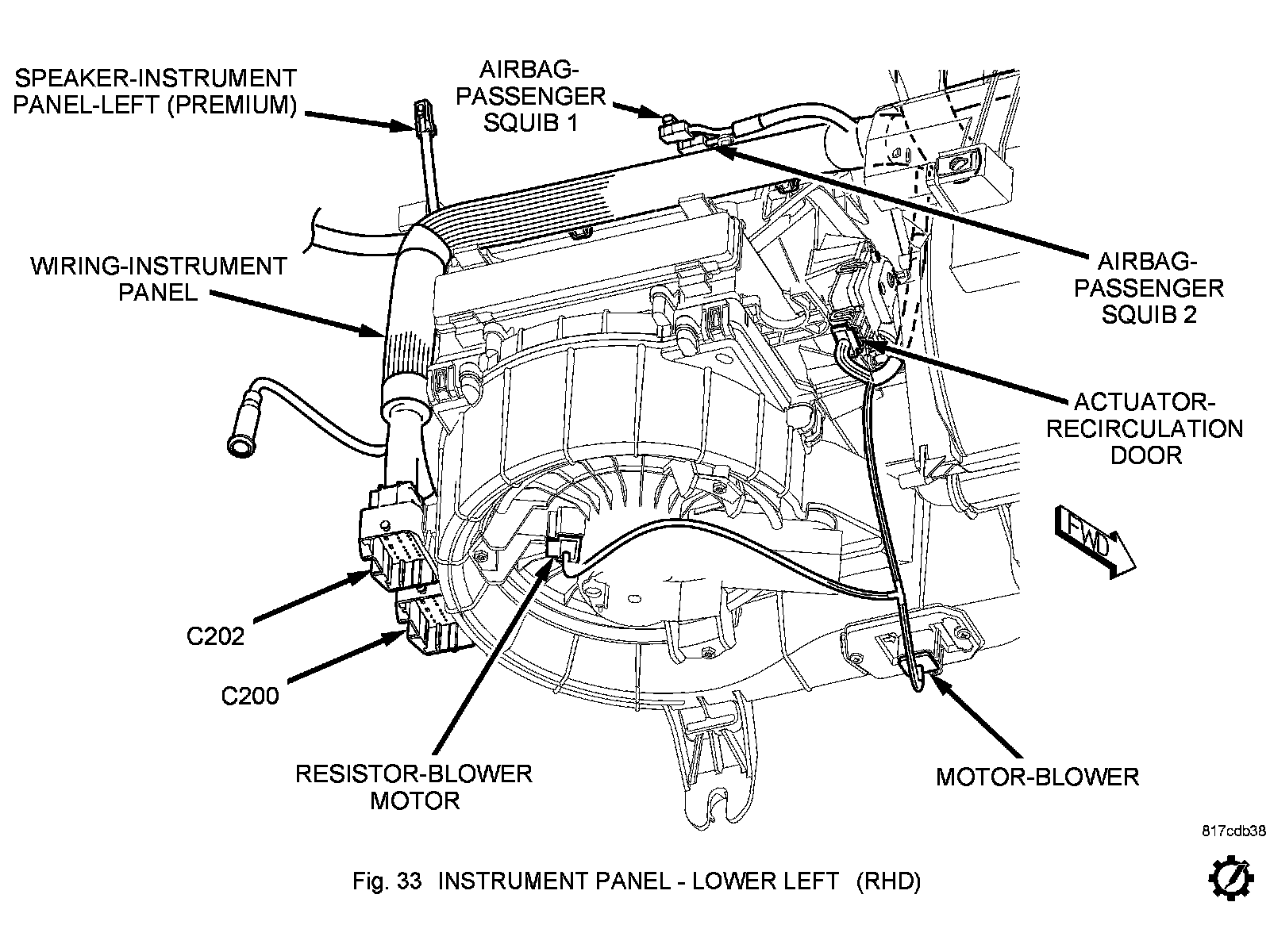 SPEAKER-INSTRUMENT PANEL-LEFT (PREMIUM)

AIRBAG-PASSENGER SQUIB 1

WIRING-INSTRUMENT PANEL

AIRBAG-PASSENGER SQUIB 2

ACTUATOR-RECIRCULATION DOOR

FWD

C202

C200

RESISTOR-BLOWER MOTOR

MOTOR-BLOWER

817cdb38

Fig. 33 INSTRUMENT PANEL - LOWER LEFT (RHD)