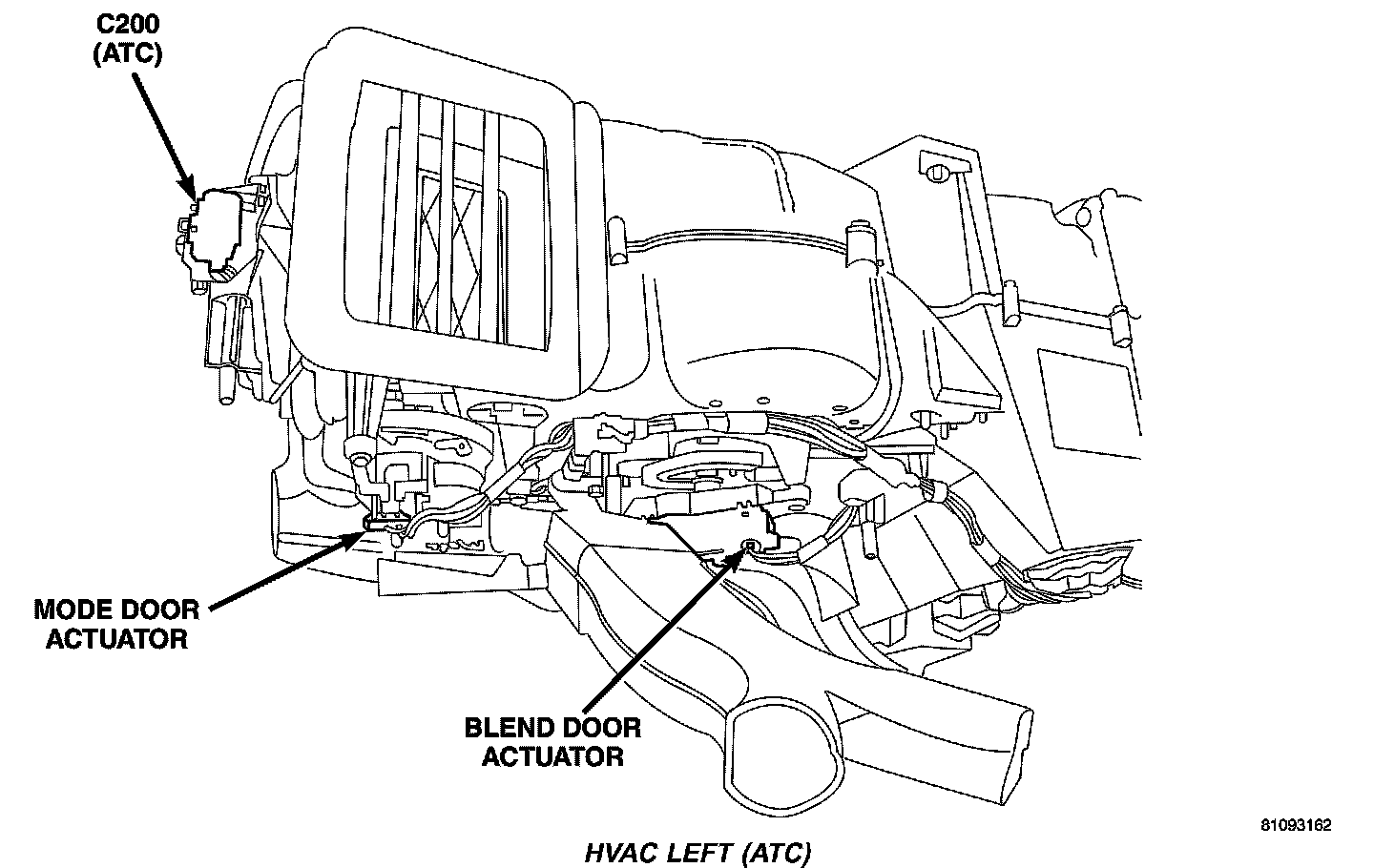 C200
(ATC)

MODE DOOR
ACTUATOR

BLEND DOOR
ACTUATOR

81093162

HVAC LEFT (ATC)