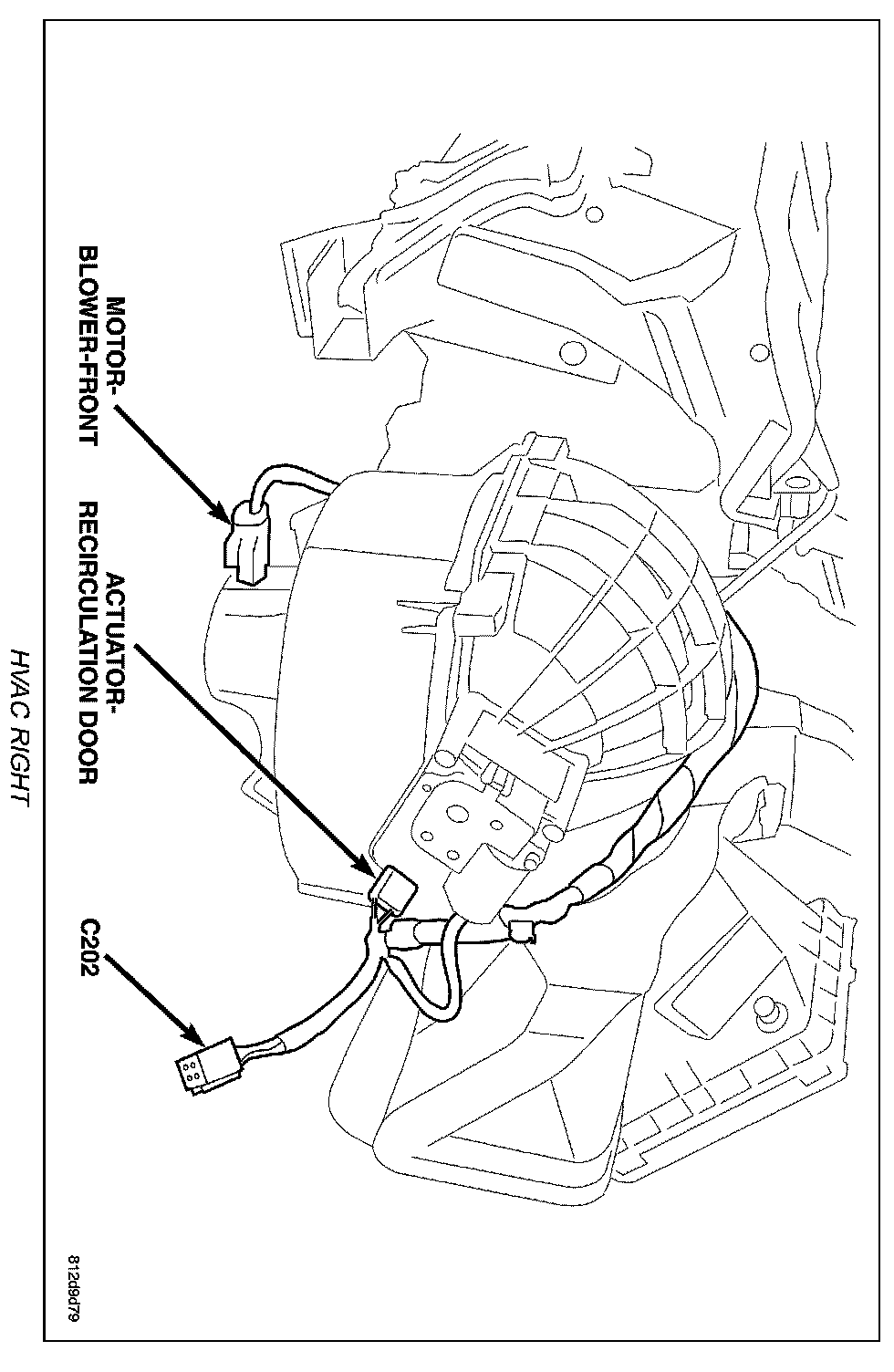 MOTOR-BLOWER-FRONT

ACTUATOR-RECIRCULATION DOOR

C202

HVAC RIGHT

812d9d79