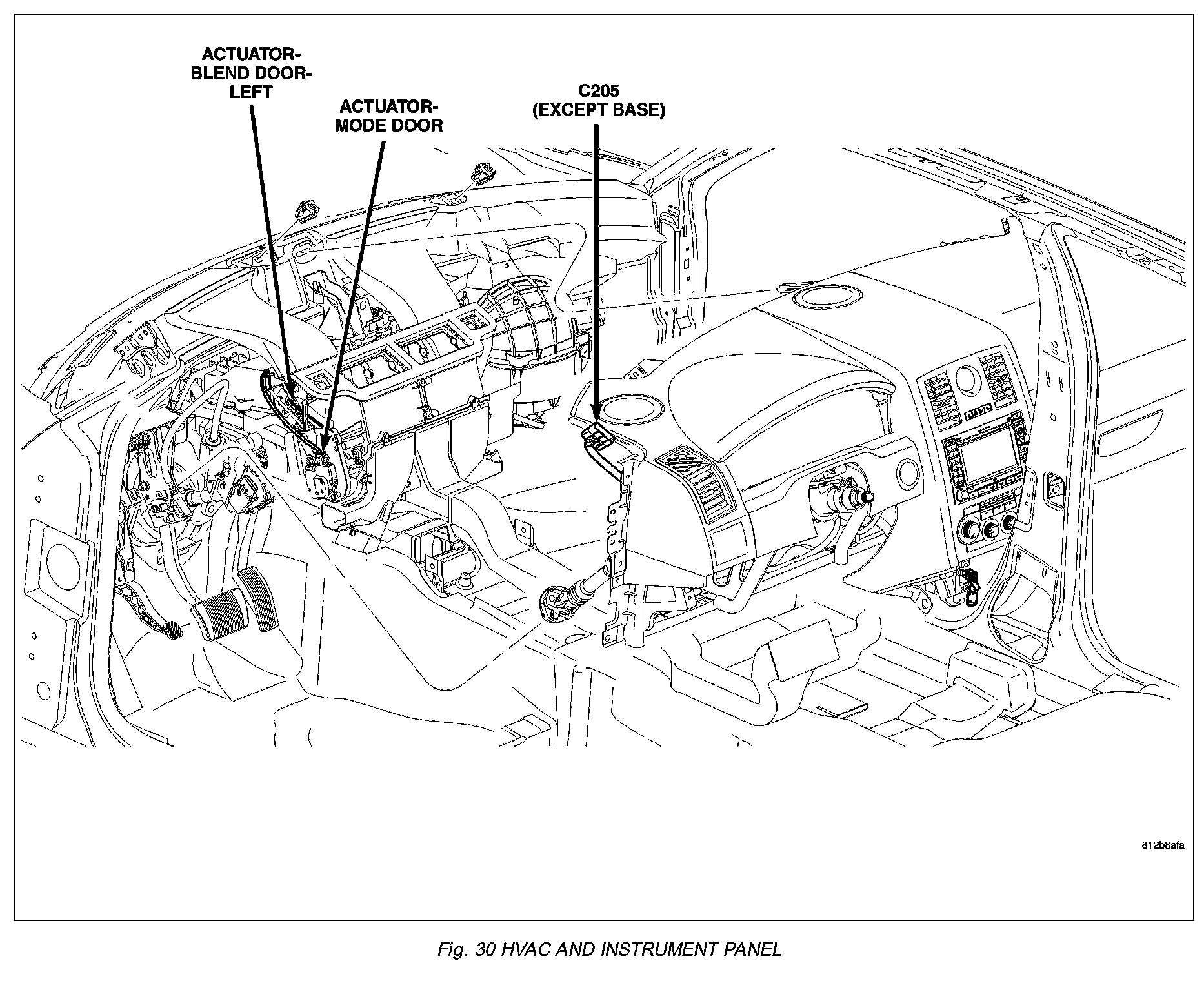 ACTUATOR-BLEND DOOR-LEFT

ACTUATOR-MODE DOOR

C205
(EXCEPT BASE)

812b8afa

Fig. 30 HVAC AND INSTRUMENT PANEL