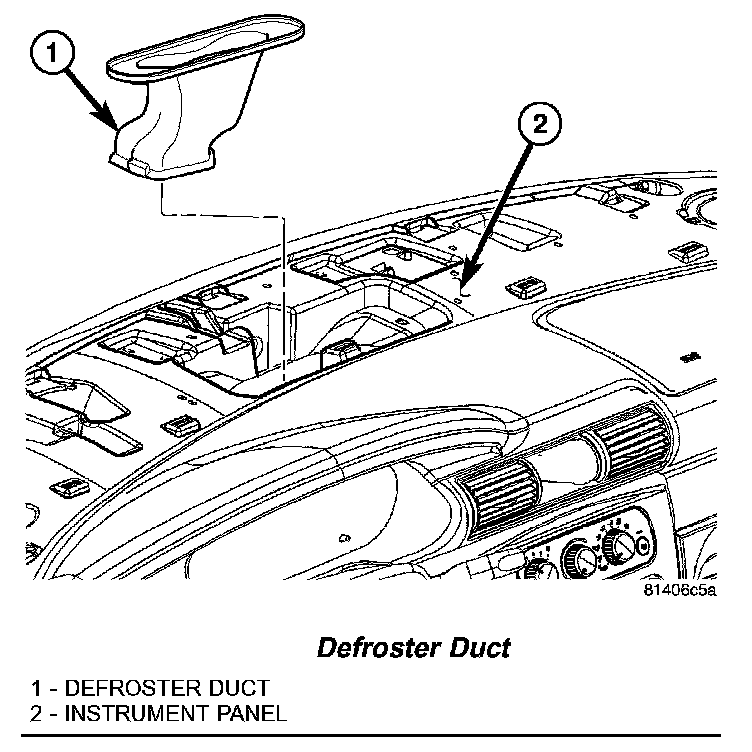 1

2

81406c5a

Defroster Duct

1 - DEFROSTER DUCT
2 - INSTRUMENT PANEL