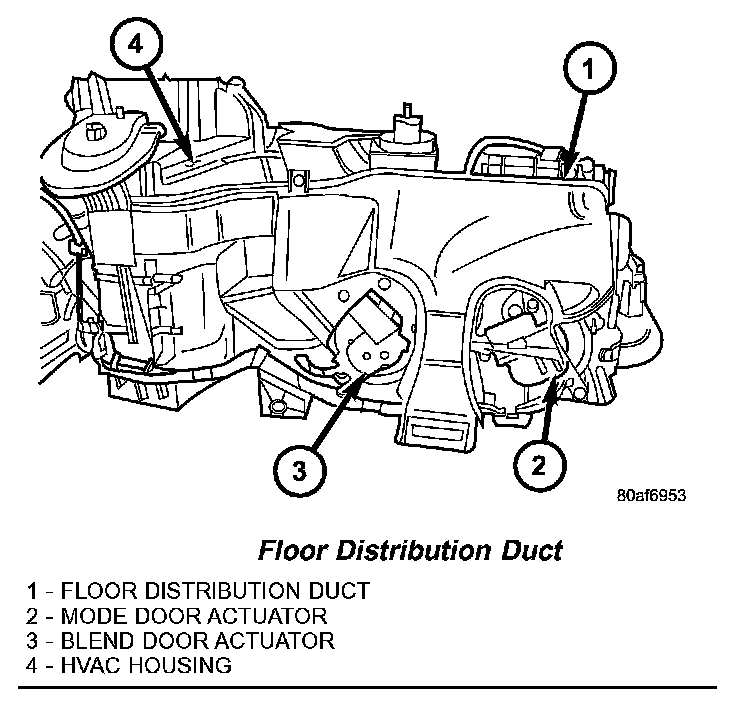 4
1
3
2
80af6953

Floor Distribution Duct

1 - FLOOR DISTRIBUTION DUCT
2 - MODE DOOR ACTUATOR
3 - BLEND DOOR ACTUATOR
4 - HVAC HOUSING