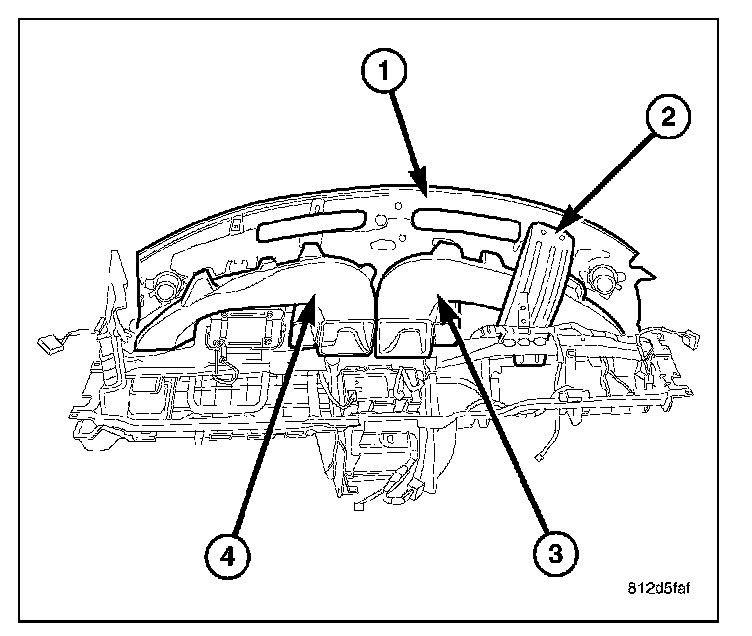 1
2
4
3
812d5faf