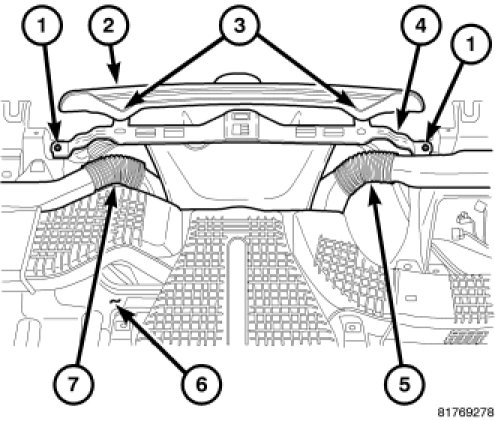 1
2
3
4
1
7
6
5
81769278