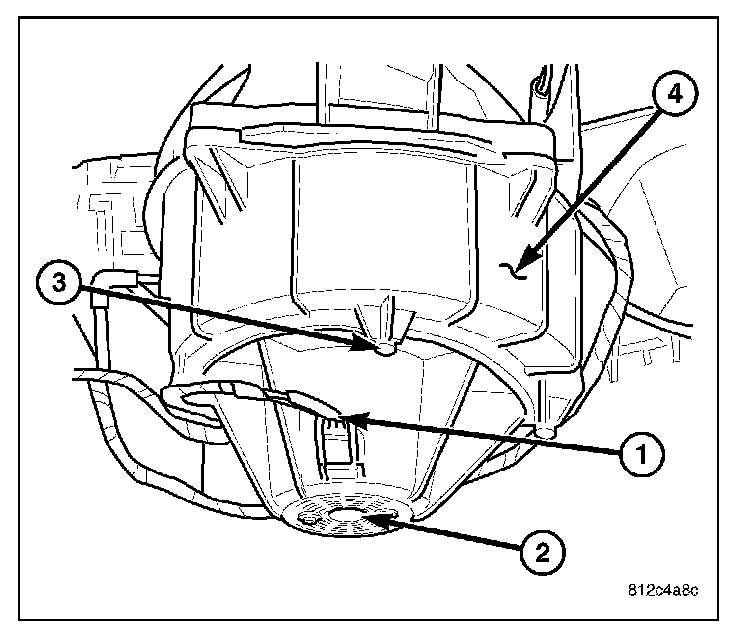 4
3
1
2
812c4a8c