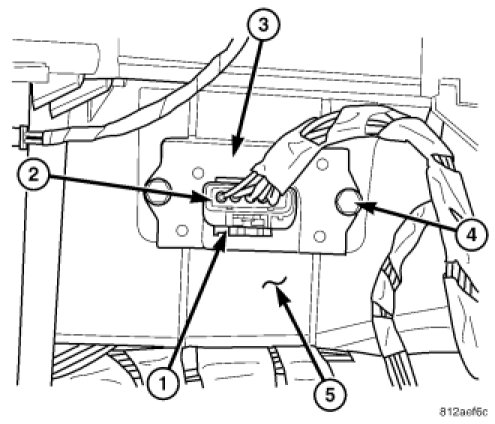 3
2
4
1
5
812aef6c