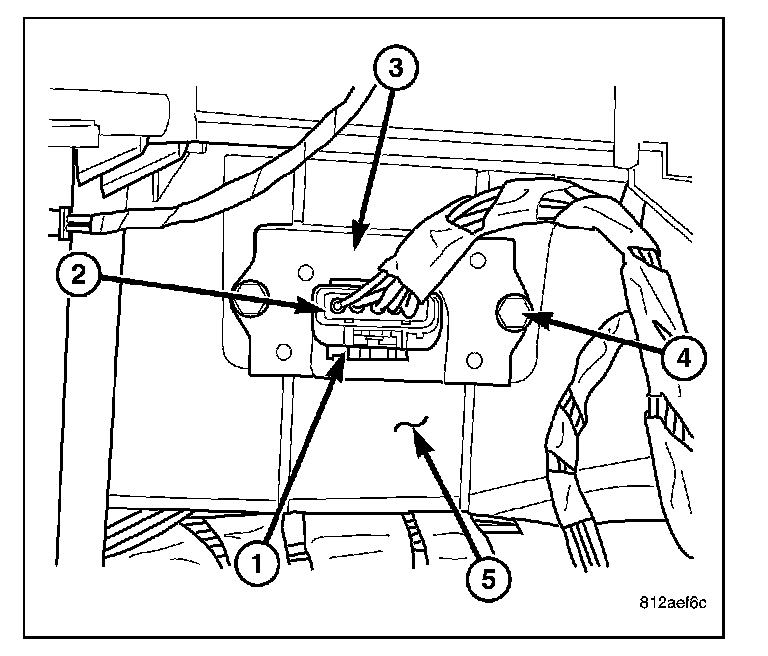 3
2
4
1
5
812aef6c