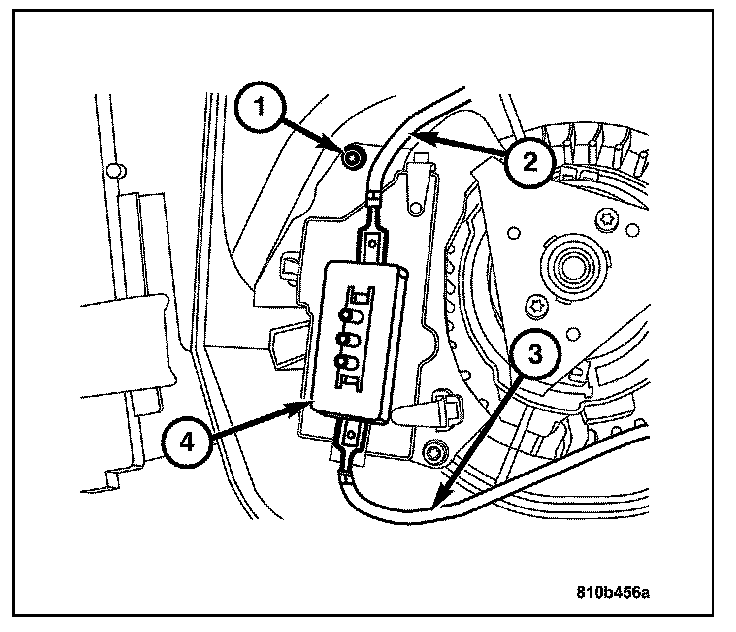 1
2
3
4
810b456a