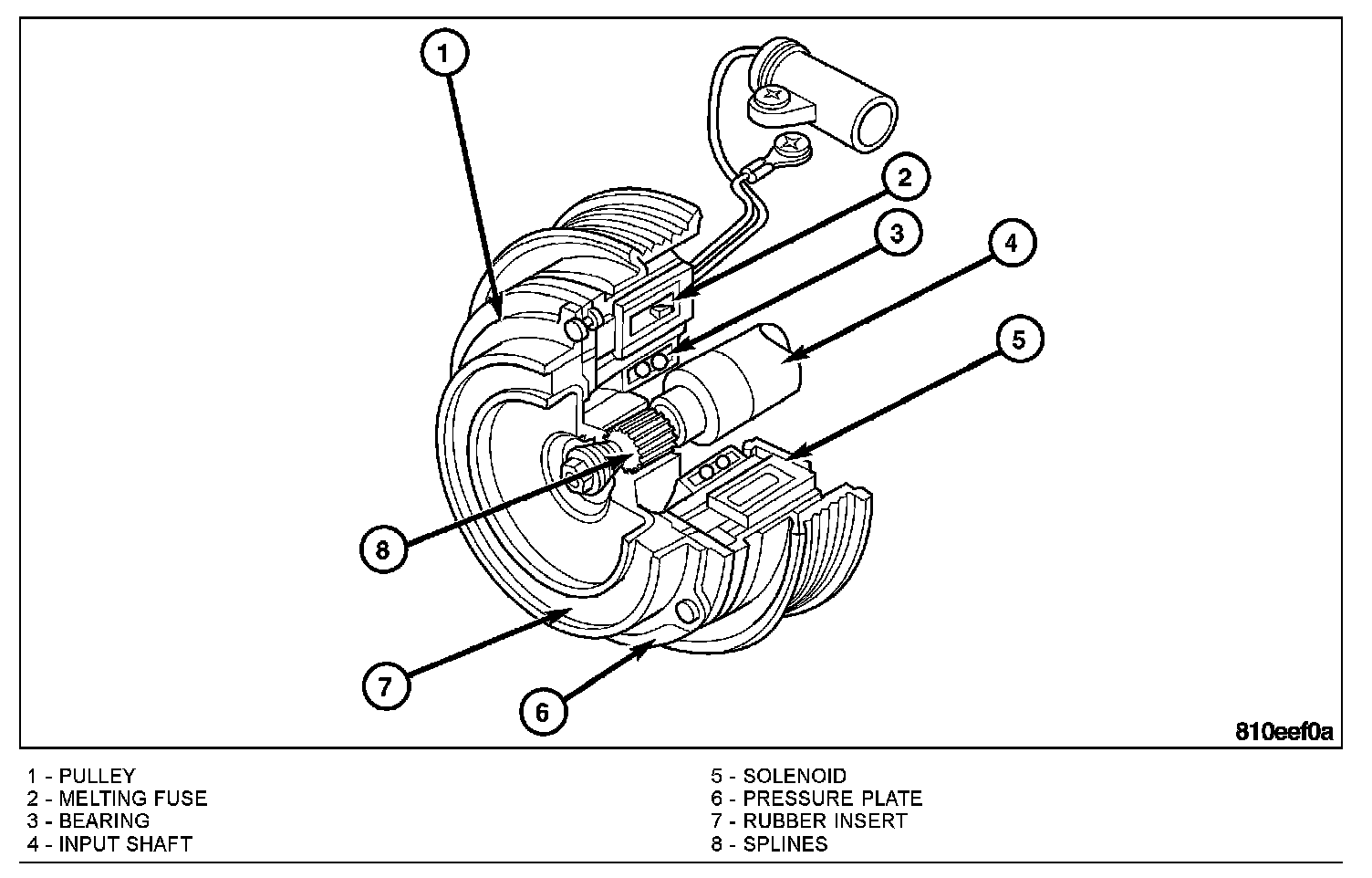 1

2

3

4

5

8

7

6

810eef0a

1 - PULLEY
2 - MELTING FUSE
3 - BEARING
4 - INPUT SHAFT

5 - SOLENOID
6 - PRESSURE PLATE
7 - RUBBER INSERT
8 - SPLINES