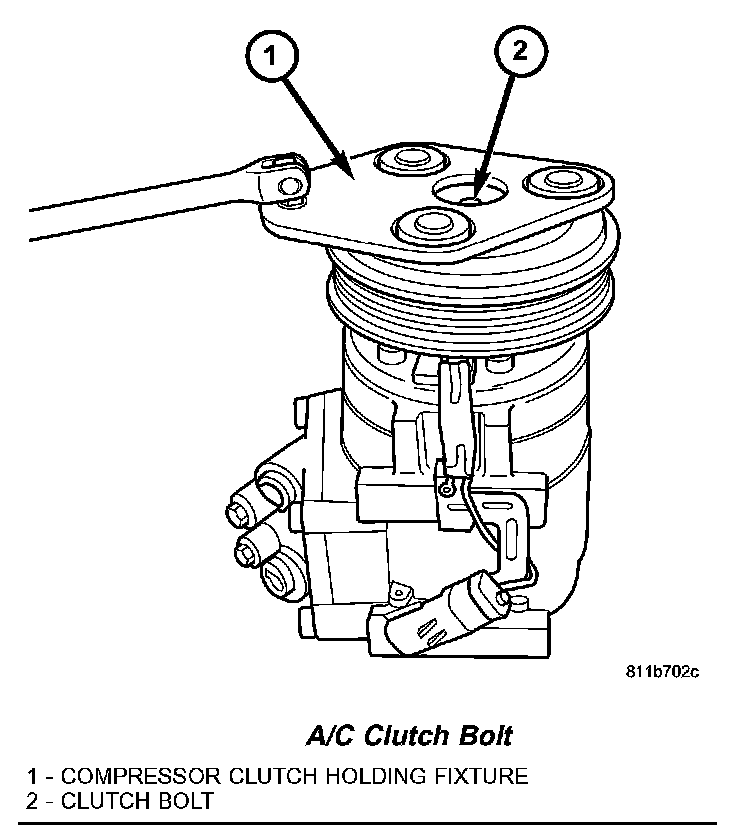 1

2

811b702c

A/C Clutch Bolt

1 - COMPRESSOR CLUTCH HOLDING FIXTURE
2 - CLUTCH BOLT