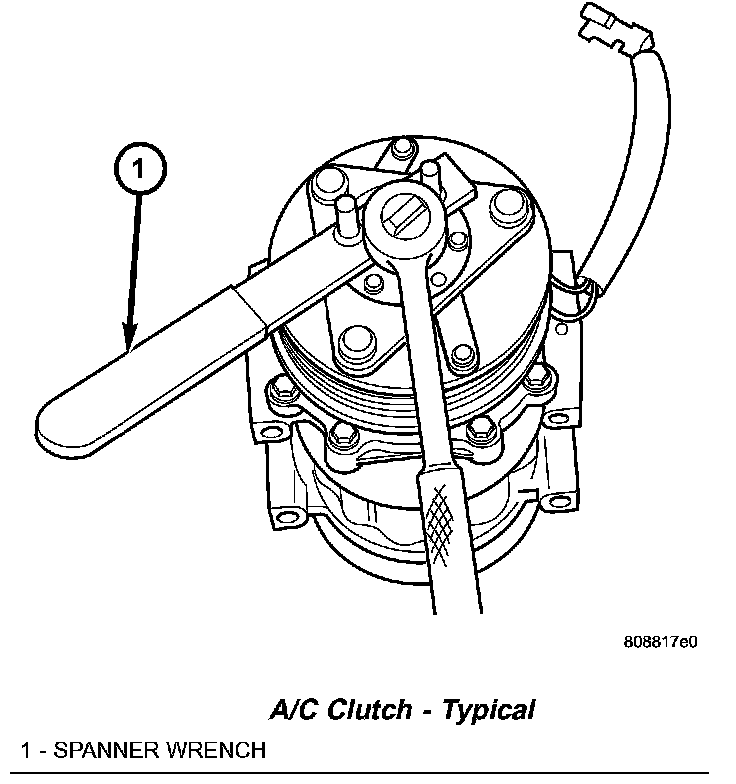 1

808817e0

A/C Clutch - Typical

1 - SPANNER WRENCH