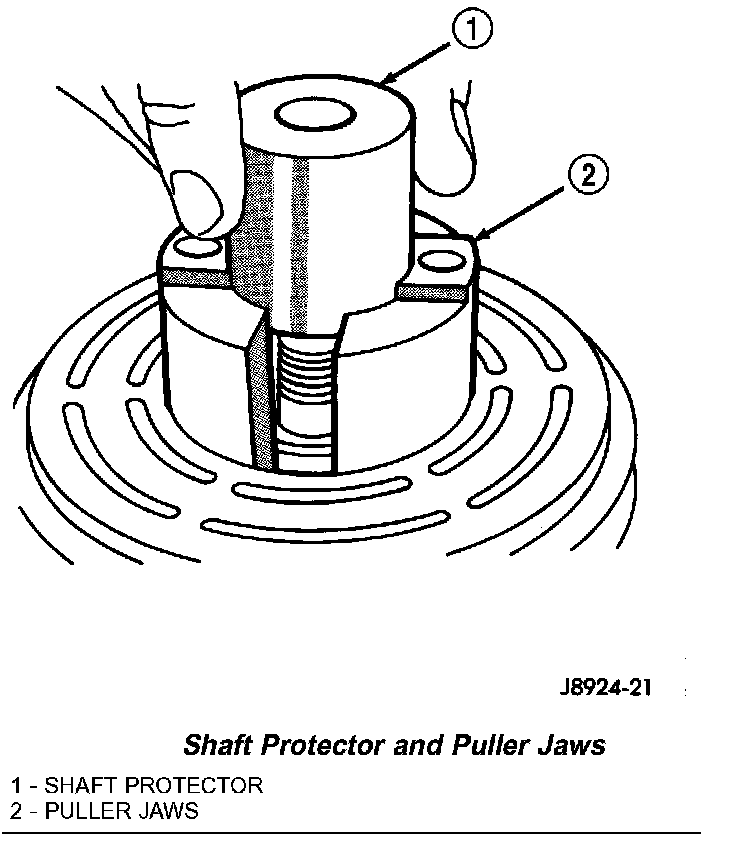 1

2

J8924-21

Shaft Protector and Puller Jaws

1 - SHAFT PROTECTOR
2 - PULLER JAWS