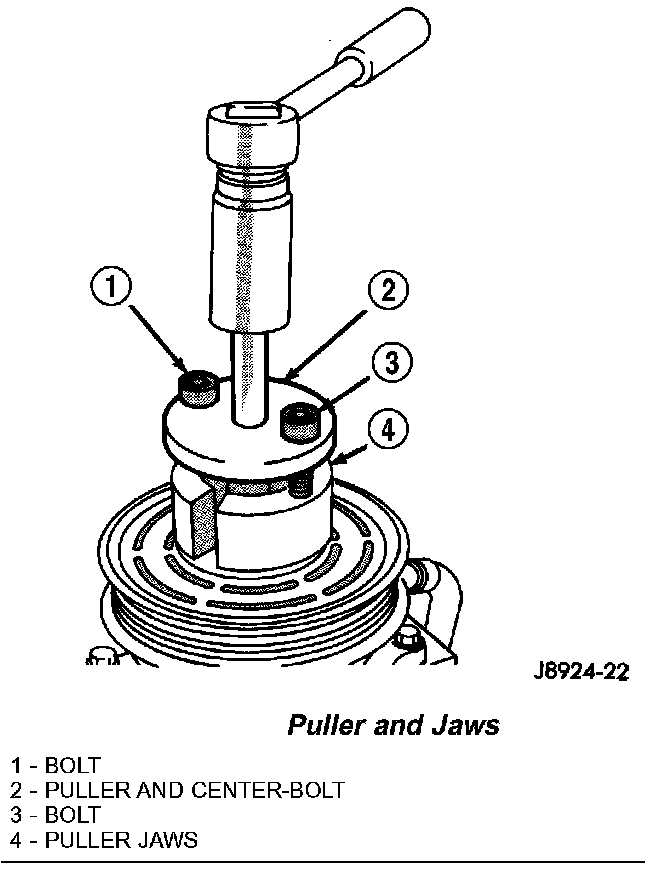 1
2
3
4

J8924-22

Puller and Jaws

1 - BOLT
2 - PULLER AND CENTER-BOLT
3 - BOLT
4 - PULLER JAWS