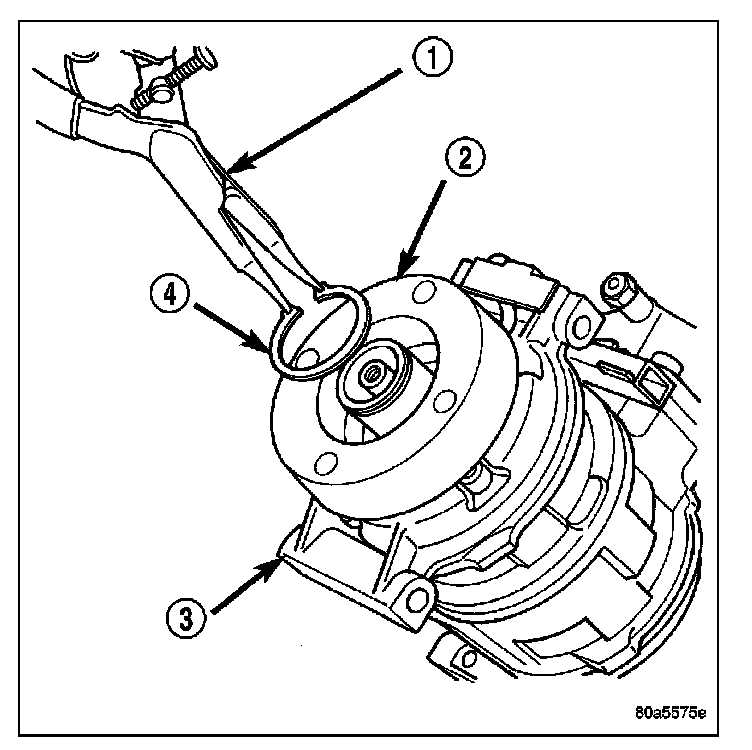 1
2
4
3
80a5575e