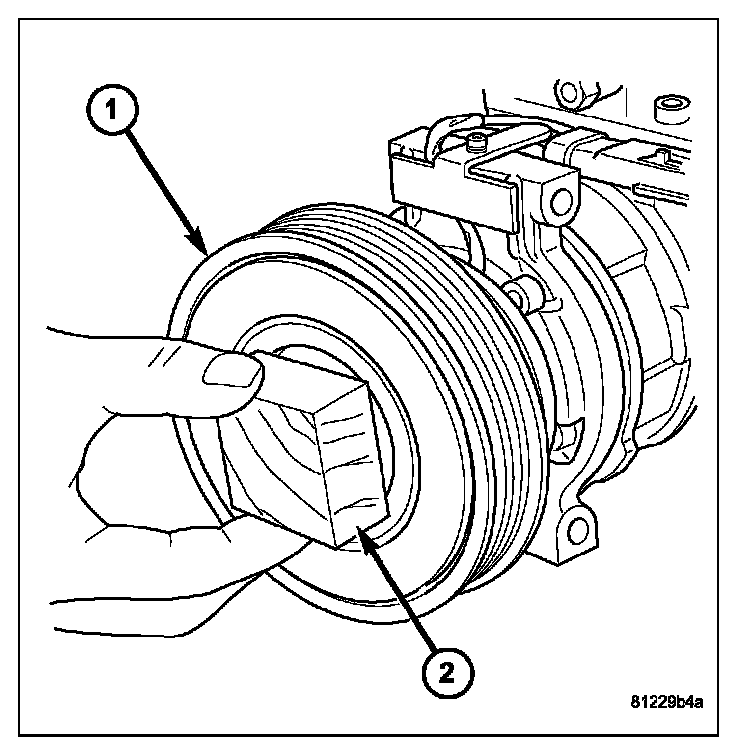 1
2
81229b4a