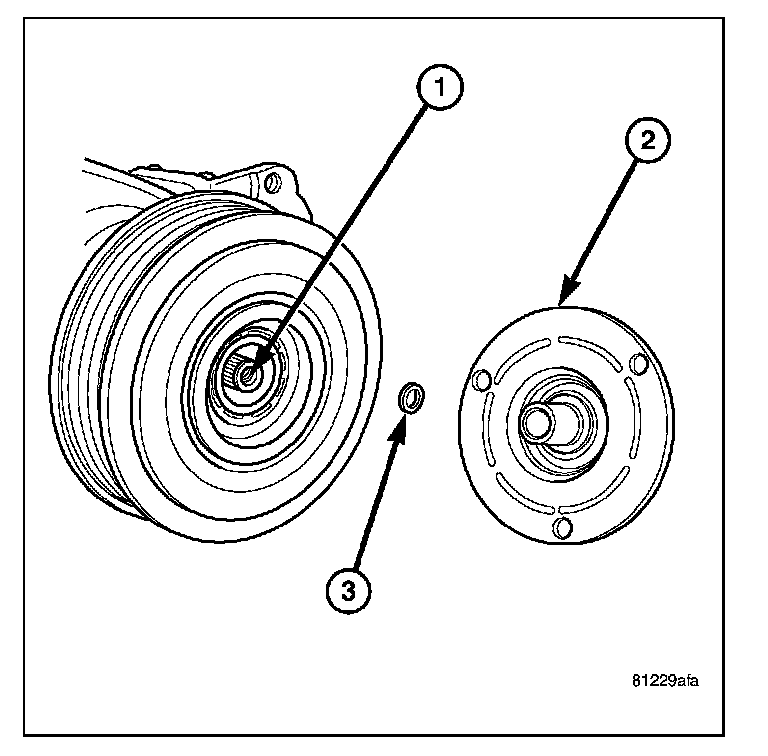 1
2
3
81229afa