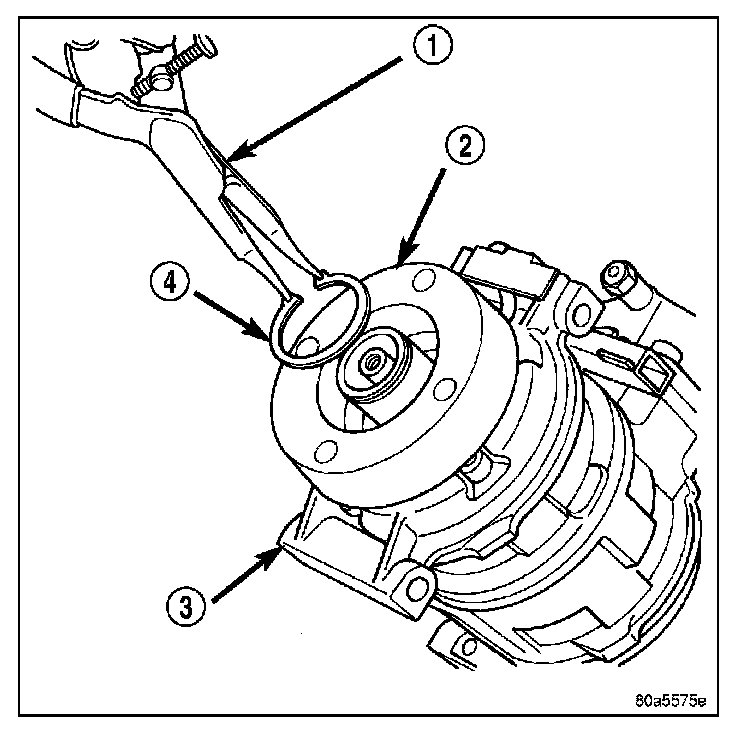 1
2
4
3
80a5575e