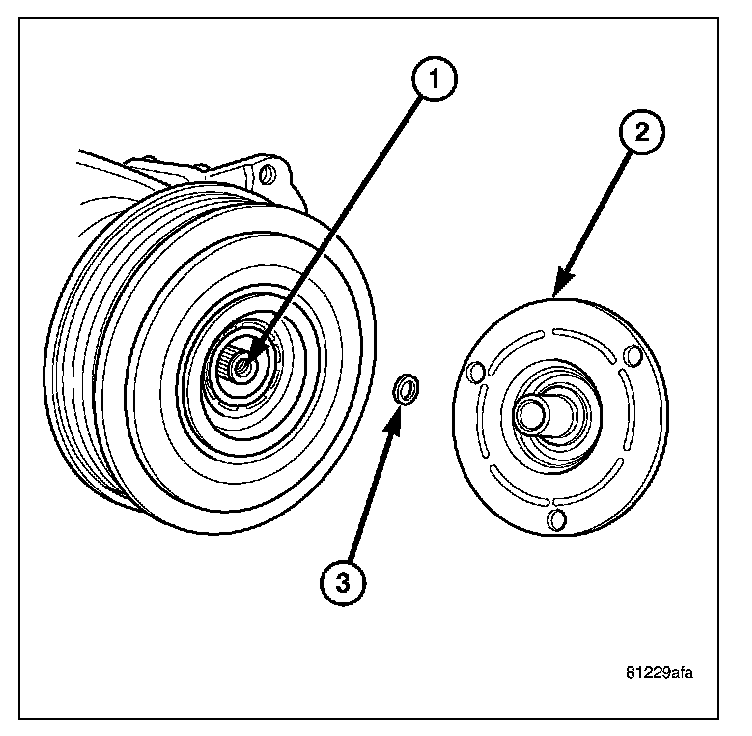 1

2

3

81229afa