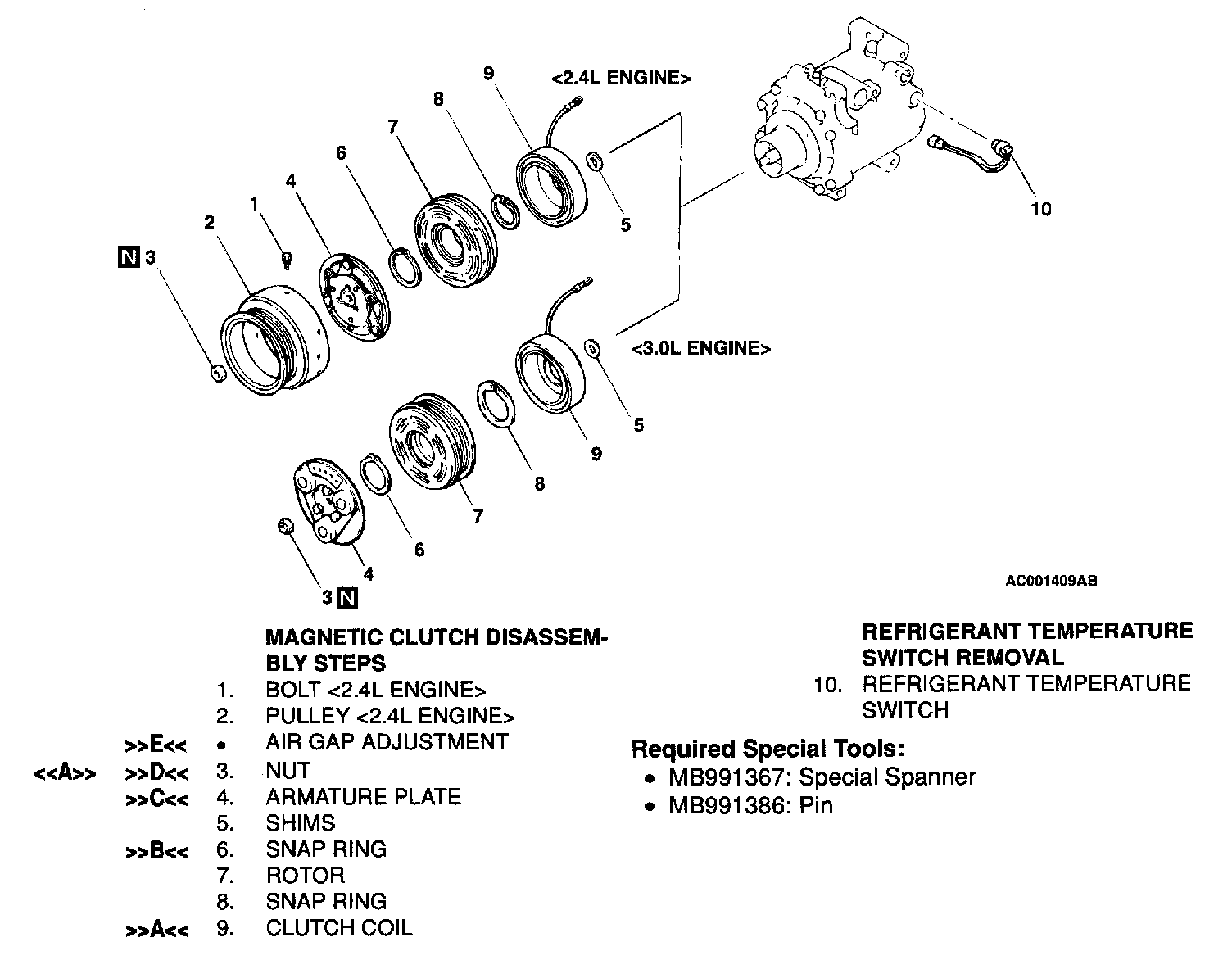 9
<2.4L ENGINE>
8
7
6
4
1
2
N 3
5
10
<3.0L ENGINE>
5
9
8
7
6
4
3 N
AC001409AB

MAGNETIC CLUTCH DISASSEMBLY STEPS
1. BOLT <2.4L ENGINE>
2. PULLEY <2.4L ENGINE>
>>E<< • AIR GAP ADJUSTMENT
<<A>> >>D<< 3. NUT
>>C<< 4. ARMATURE PLATE
5. SHIMS
>>B<< 6. SNAP RING
7. ROTOR
8. SNAP RING
>>A<< 9. CLUTCH COIL

REFRIGERANT TEMPERATURE SWITCH REMOVAL
10. REFRIGERANT TEMPERATURE SWITCH

Required Special Tools:
• MB991367: Special Spanner
• MB991386: Pin