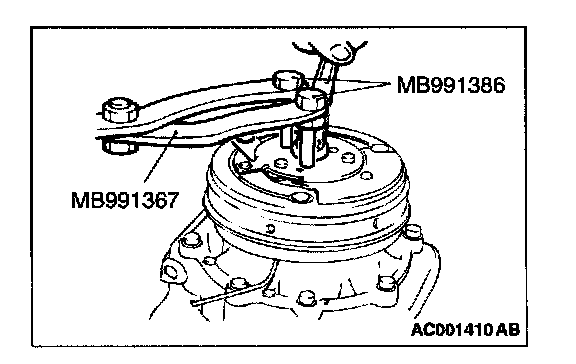 MB991386

MB991367

AC001410 AB