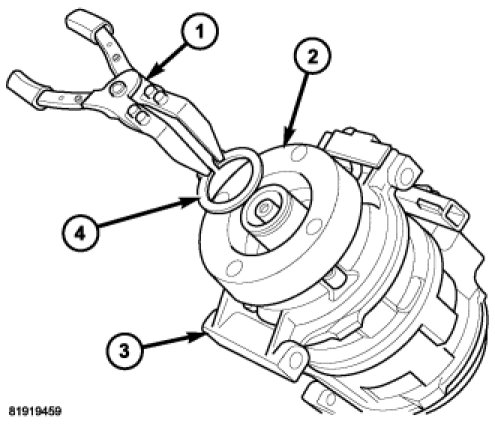 1
2
4
3
81919459