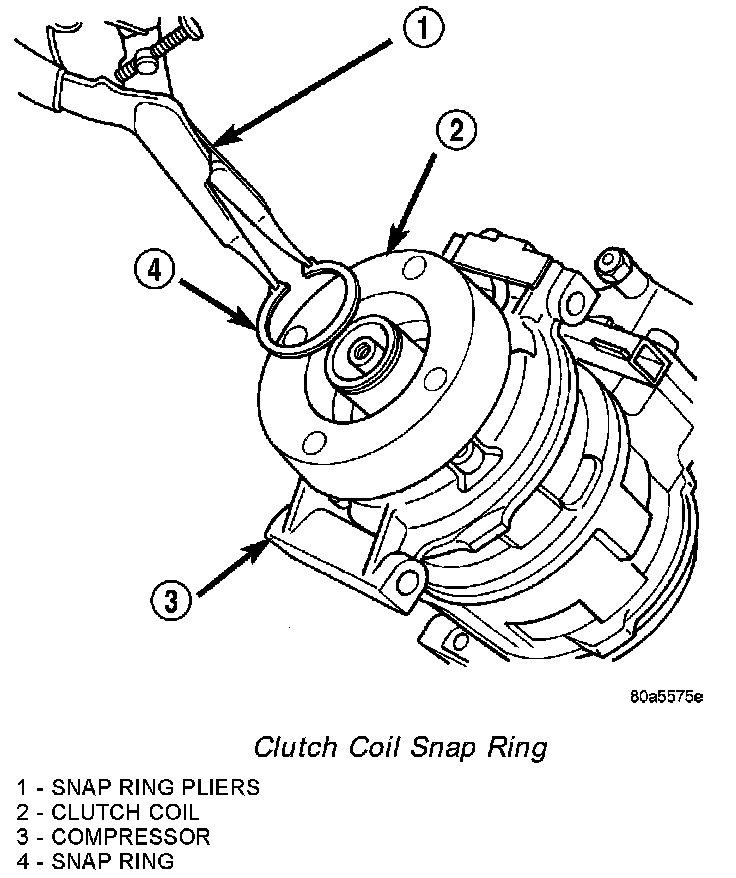 1
2
4
3

80a5575e

Clutch Coil Snap Ring

1 - SNAP RING PLIERS
2 - CLUTCH COIL
3 - COMPRESSOR
4 - SNAP RING