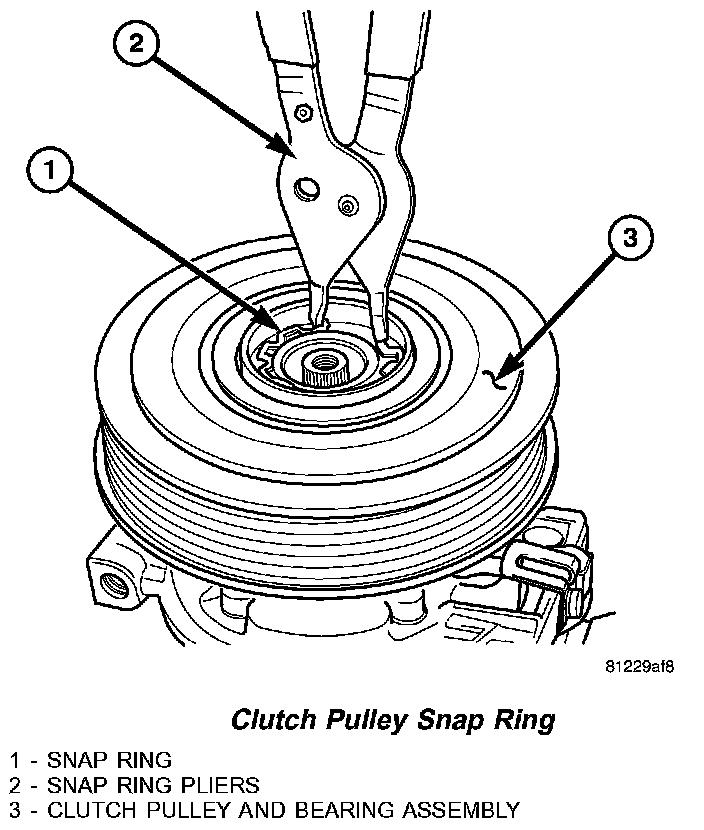 2

1

3

81229af8

Clutch Pulley Snap Ring

1 - SNAP RING
2 - SNAP RING PLIERS
3 - CLUTCH PULLEY AND BEARING ASSEMBLY