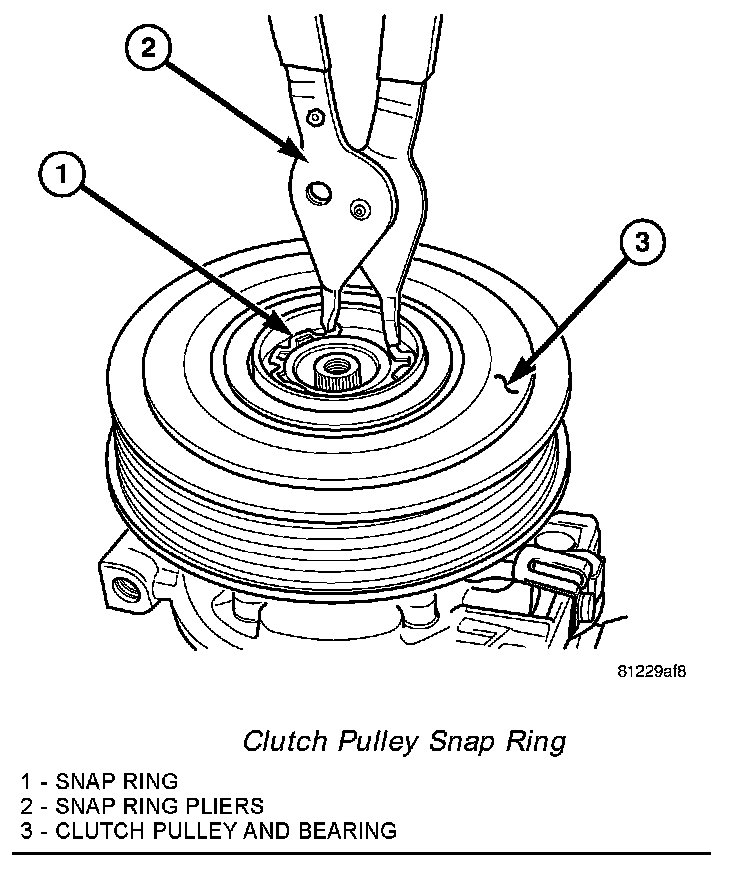 2

1

3

81229af8

Clutch Pulley Snap Ring

1 - SNAP RING
2 - SNAP RING PLIERS
3 - CLUTCH PULLEY AND BEARING