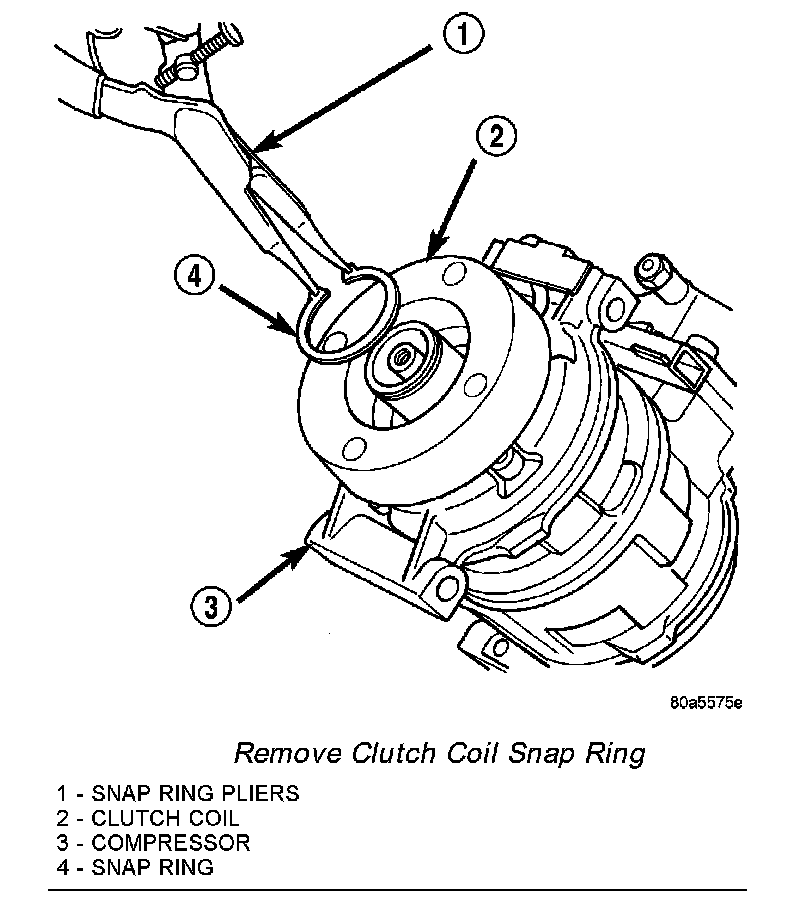 1

2

4

3

80a5575e

Remove Clutch Coil Snap Ring

1 - SNAP RING PLIERS
2 - CLUTCH COIL
3 - COMPRESSOR
4 - SNAP RING