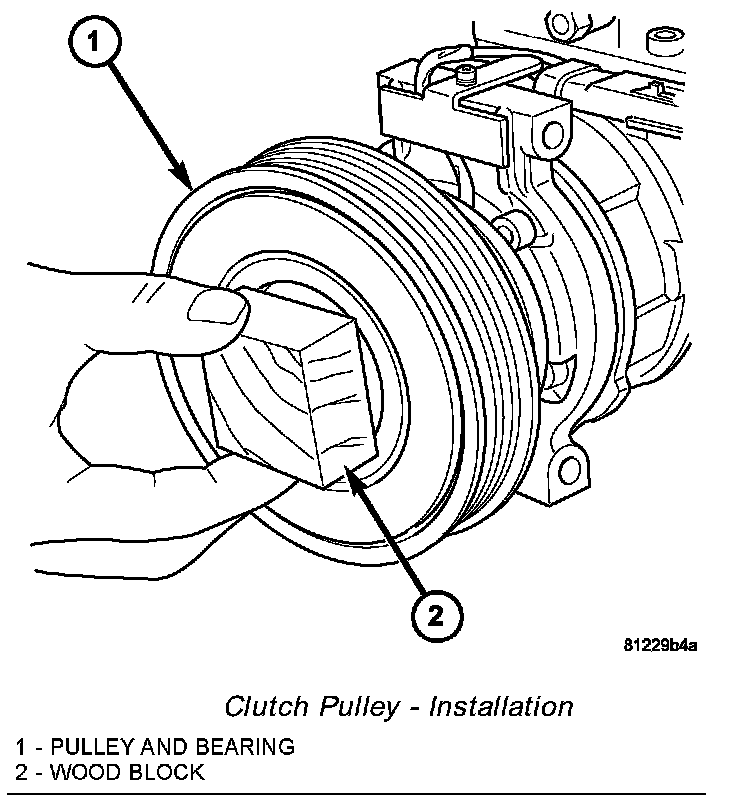 1

2

81229b4a

Clutch Pulley - Installation

1 - PULLEY AND BEARING
2 - WOOD BLOCK