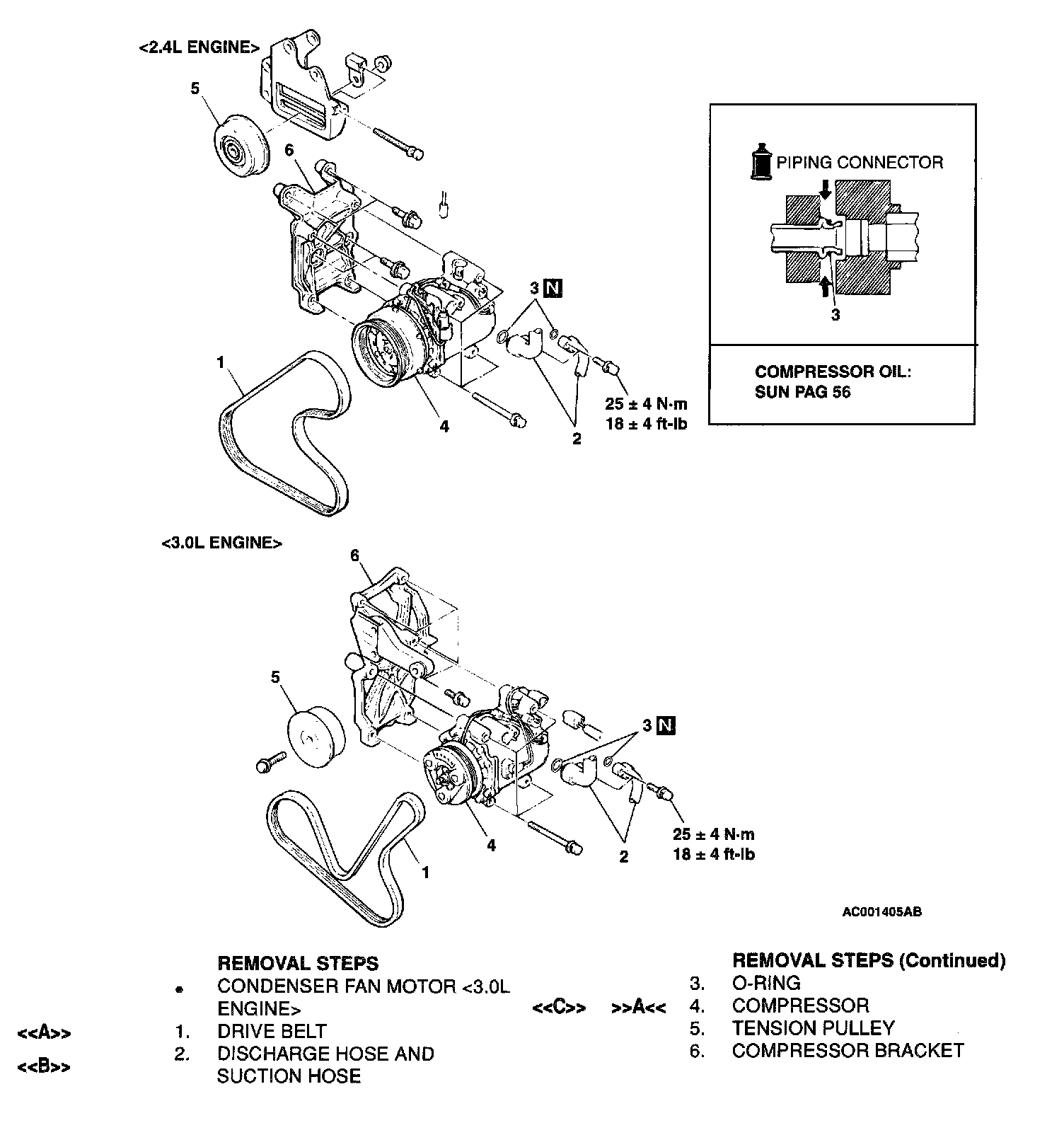 <2.4L ENGINE>

5

6

3 N

1

4

2

25 ± 4 N·m
18 ± 4 ft-lb

PIPING CONNECTOR

3

COMPRESSOR OIL:
SUN PAG 56

<3.0L ENGINE>

6

5

3 N

4

2

1

25 ± 4 N·m
18 ± 4 ft-lb

AC001405AB

REMOVAL STEPS
• CONDENSER FAN MOTOR <3.0L ENGINE>
<<A>> 1. DRIVE BELT
<<B>> 2. DISCHARGE HOSE AND SUCTION HOSE

REMOVAL STEPS (Continued)
3. O-RING
<<C>> >>A<< 4. COMPRESSOR
5. TENSION PULLEY
6. COMPRESSOR BRACKET