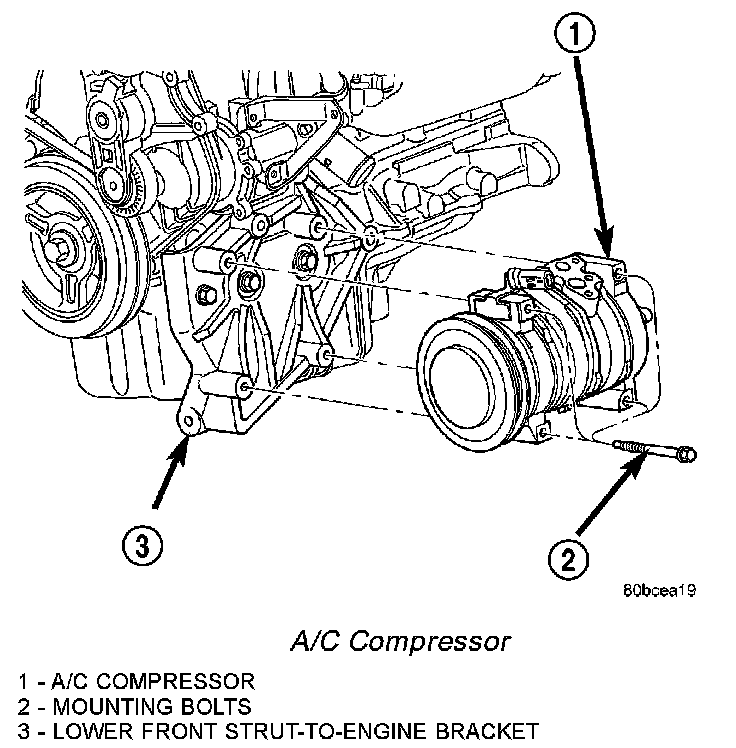 1

3

2

80bcea19

A/C Compressor

1 - A/C COMPRESSOR
2 - MOUNTING BOLTS
3 - LOWER FRONT STRUT-TO-ENGINE BRACKET