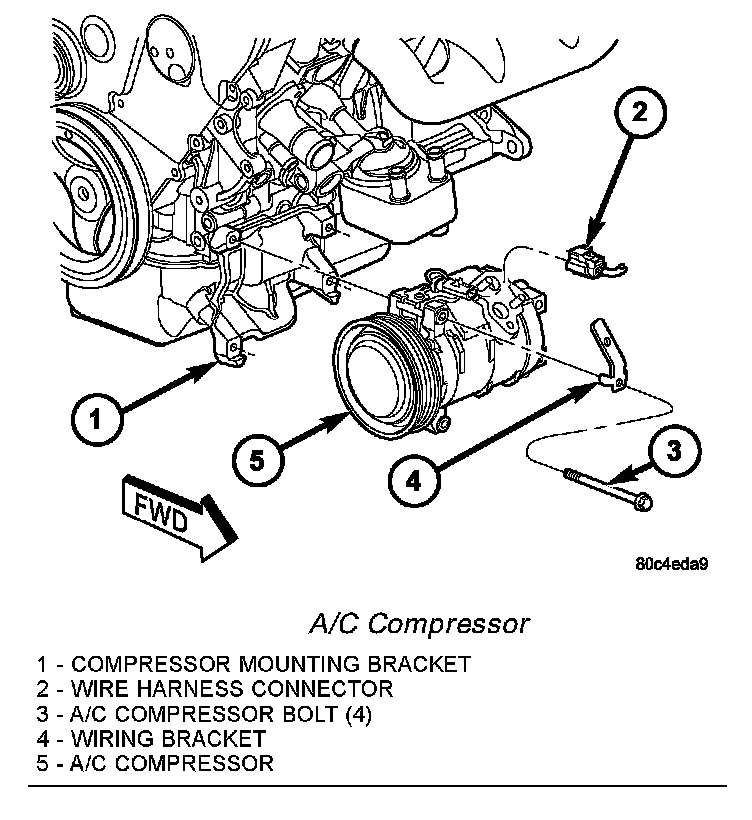 2

1

5

4

3

FWD

80c4eda9

A/C Compressor

1 - COMPRESSOR MOUNTING BRACKET
2 - WIRE HARNESS CONNECTOR
3 - A/C COMPRESSOR BOLT (4)
4 - WIRING BRACKET
5 - A/C COMPRESSOR