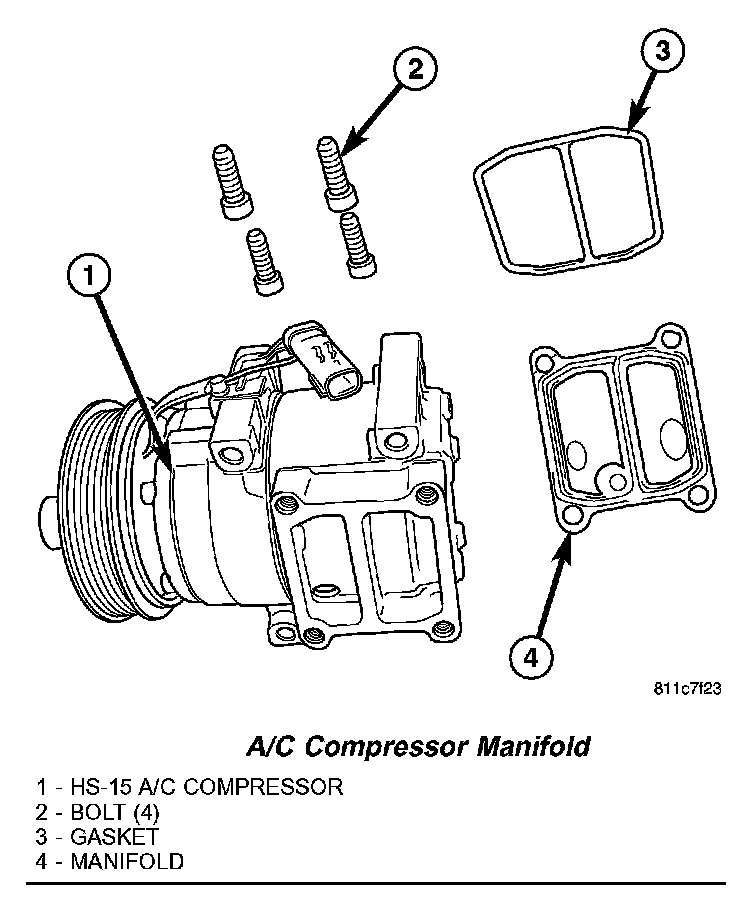 2

3

1

4

811c7f23

A/C Compressor Manifold

1 - HS-15 A/C COMPRESSOR
2 - BOLT (4)
3 - GASKET
4 - MANIFOLD