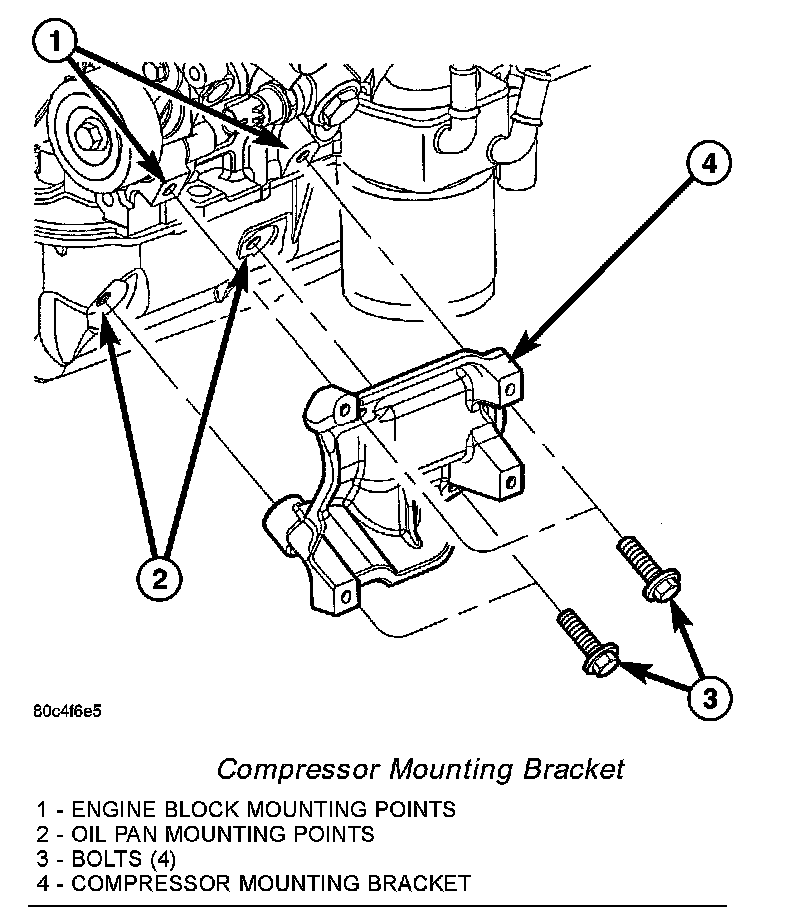 1

4

2

3

80c4f6e5

Compressor Mounting Bracket

1 - ENGINE BLOCK MOUNTING POINTS
2 - OIL PAN MOUNTING POINTS
3 - BOLTS (4)
4 - COMPRESSOR MOUNTING BRACKET