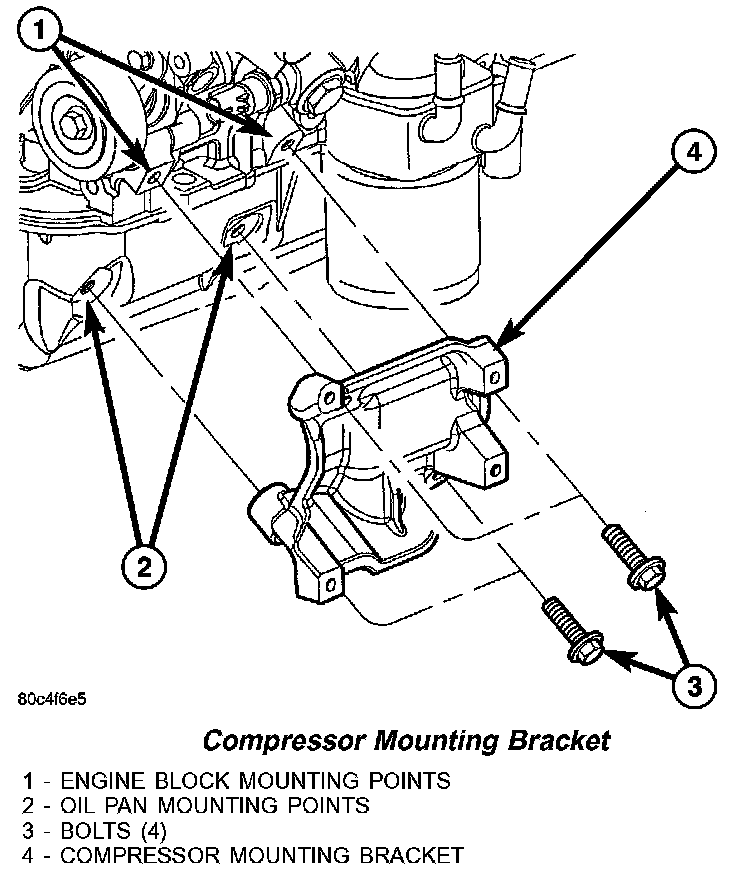 1

4

2

3

80c4f6e5

Compressor Mounting Bracket

1 - ENGINE BLOCK MOUNTING POINTS
2 - OIL PAN MOUNTING POINTS
3 - BOLTS (4)
4 - COMPRESSOR MOUNTING BRACKET