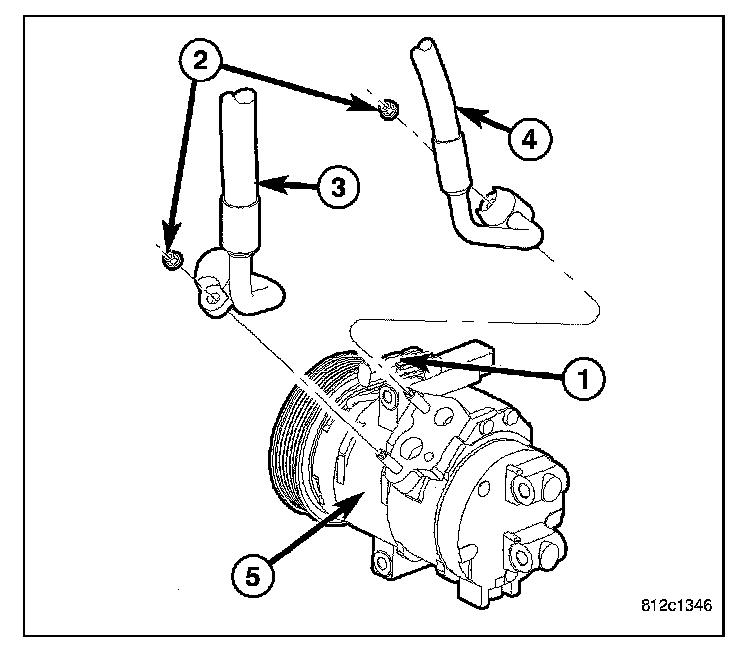 2
4
3
1
5
812c1346