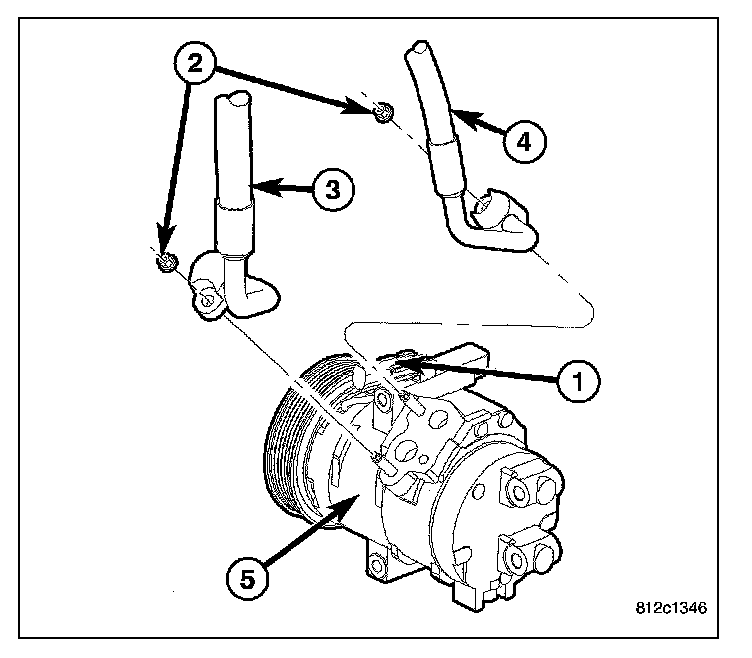 2
4
3
1
5
812c1346