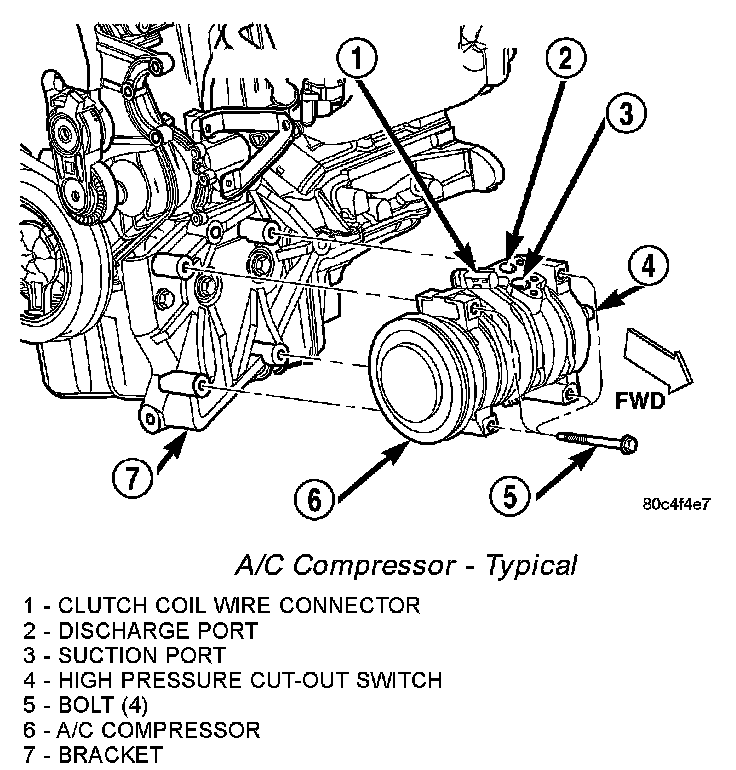 1
2
3
4
FWD
7
6
5
80c4f4e7

A/C Compressor - Typical

1 - CLUTCH COIL WIRE CONNECTOR
2 - DISCHARGE PORT
3 - SUCTION PORT
4 - HIGH PRESSURE CUT-OUT SWITCH
5 - BOLT (4)
6 - A/C COMPRESSOR
7 - BRACKET