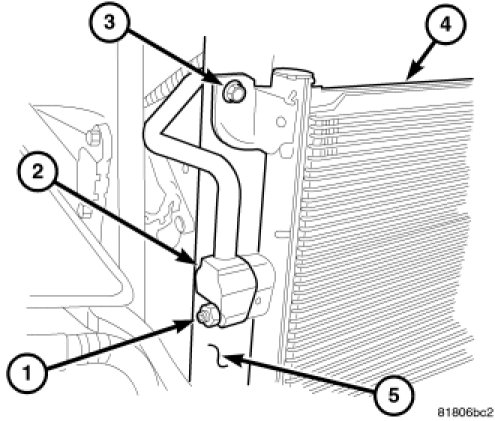 3
4
2
1
5
81806bc2