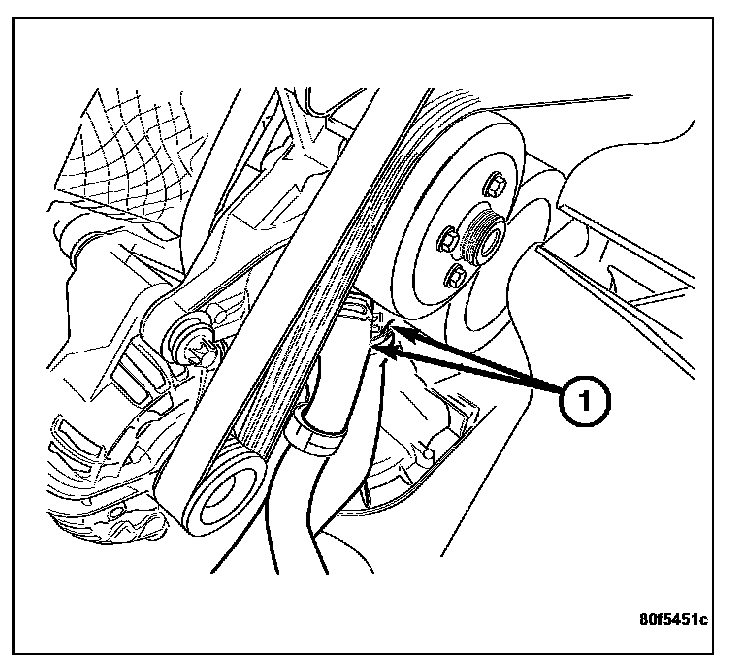 1

80f5451c