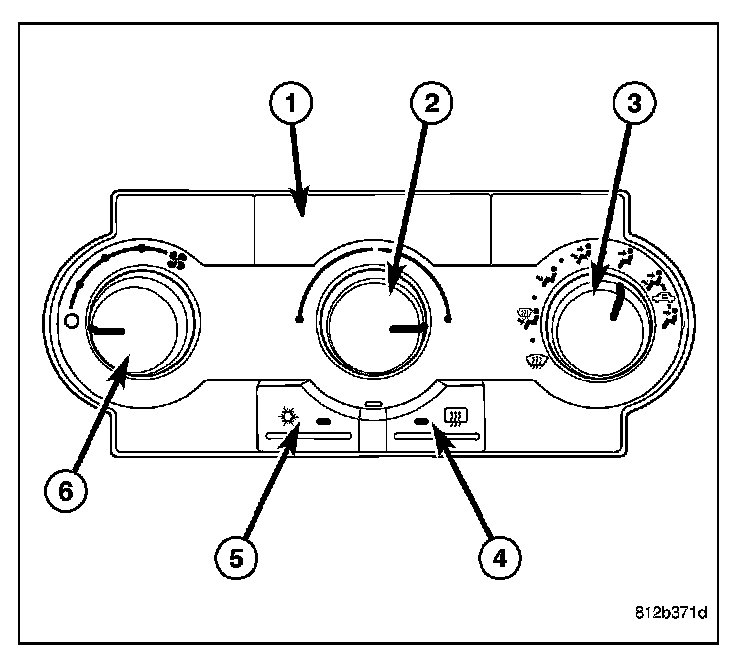 1
2
3
6
5
4
812b371d