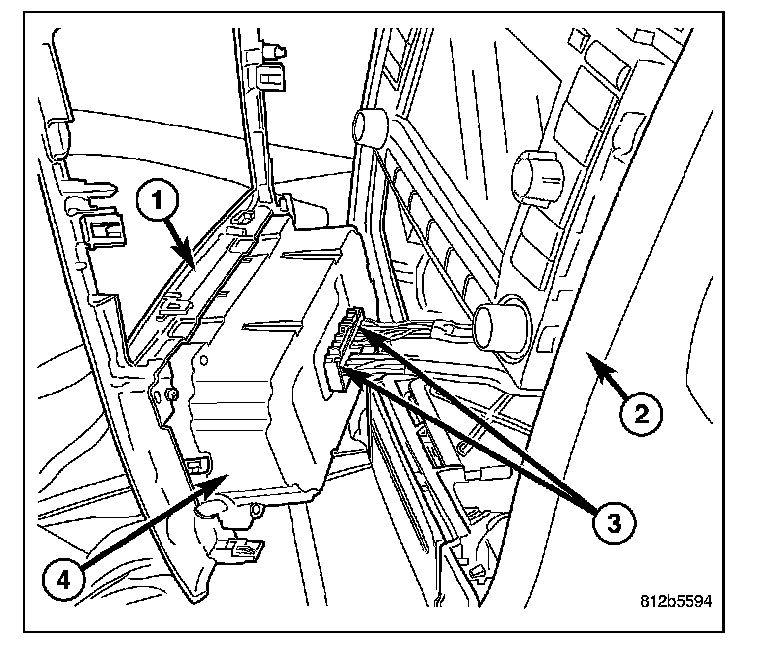 1
2
3
4
812b5594