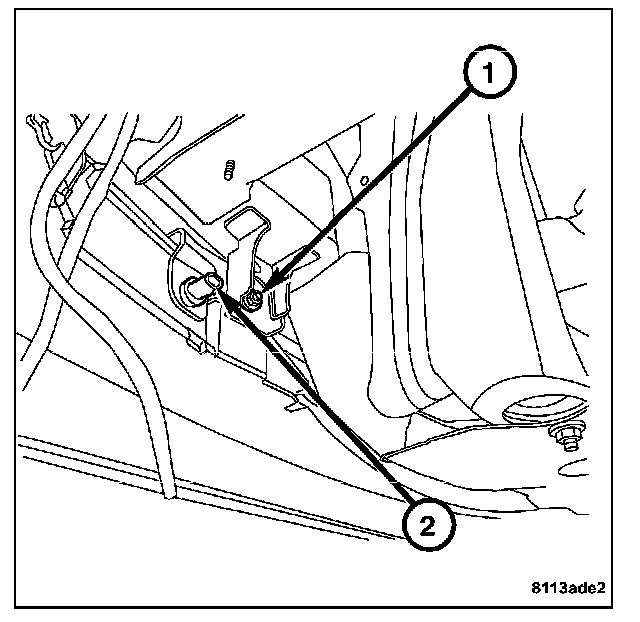 1
2
8113ade2