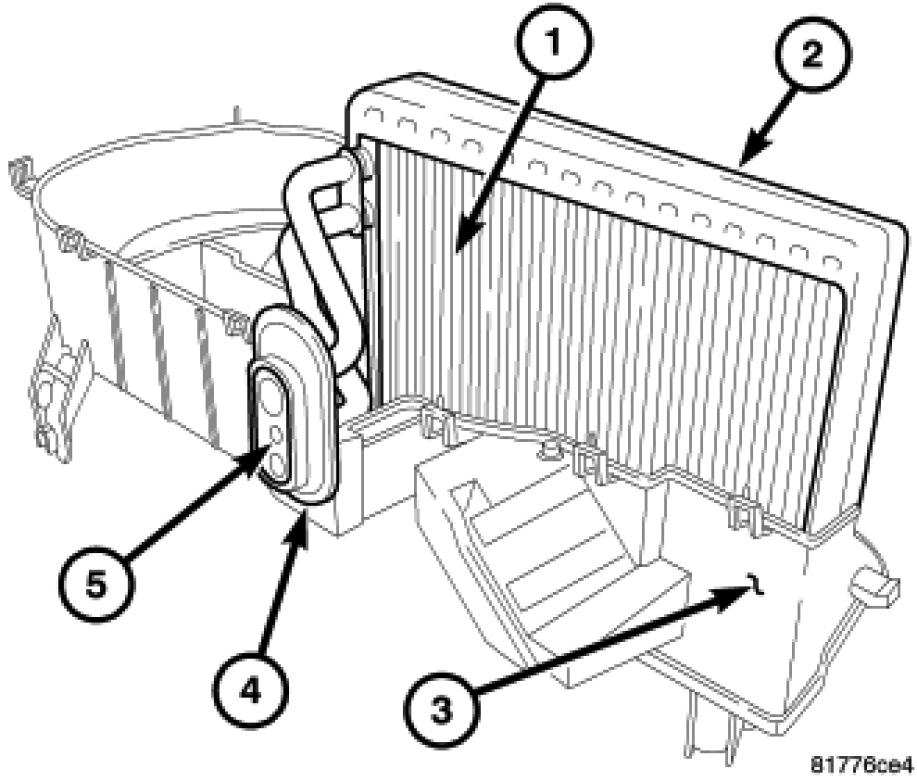 1
2
5
4
3
81776ce4